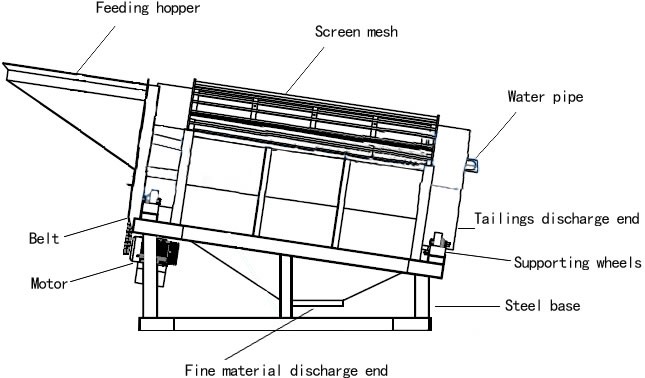 Feeding hopper
Screen mesh
Water pipe
Tailings discharge end
Belt
Supporting wheels
Motor
Steel base
Fine material discharge end