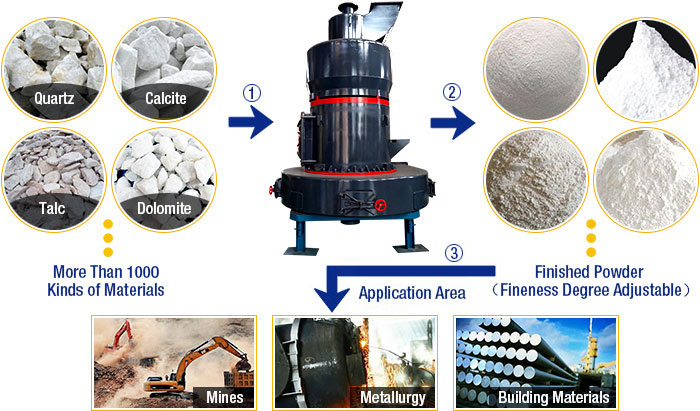 Quartz

Calcite

Talc

Dolomite

More Than 1000 Kinds of Materials

①

②

Finished Powder (Fineness Degree Adjustable)

③

Application Area

Mines

Metallurgy

Building Materials